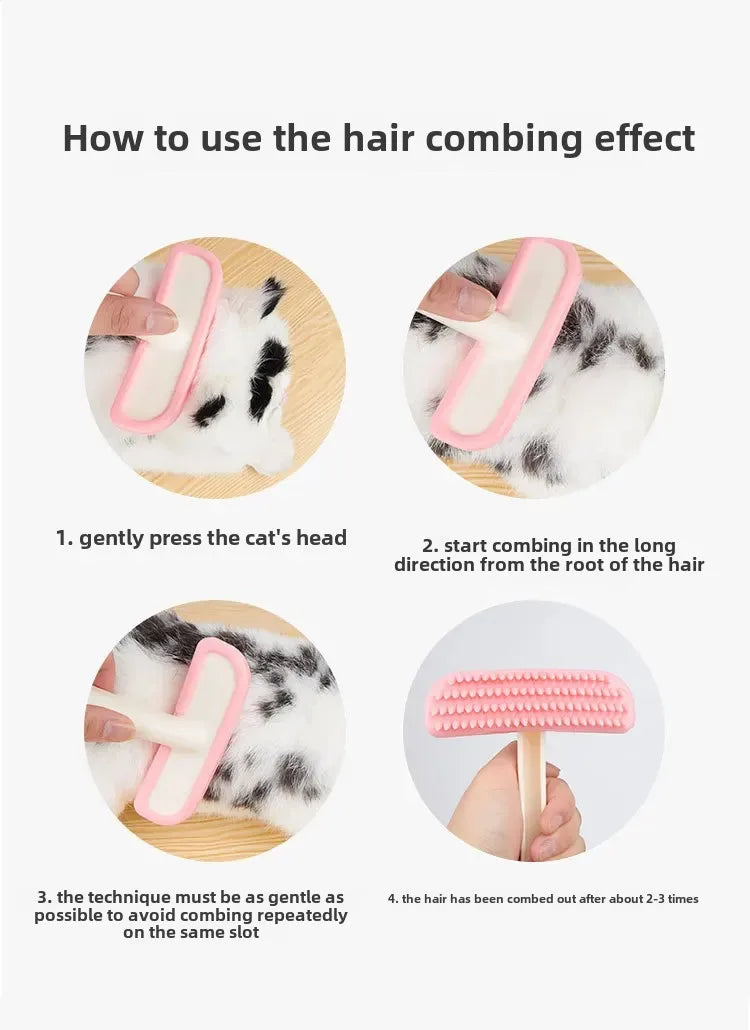 How to use the hair combing effect

1. gently press the cat's head

2. start combing in the long direction from the root of the hair

3. the technique must be as gentle as possible to avoid combing repeatedly on the same slot

4. the hair has been combed out after about 2-3 times